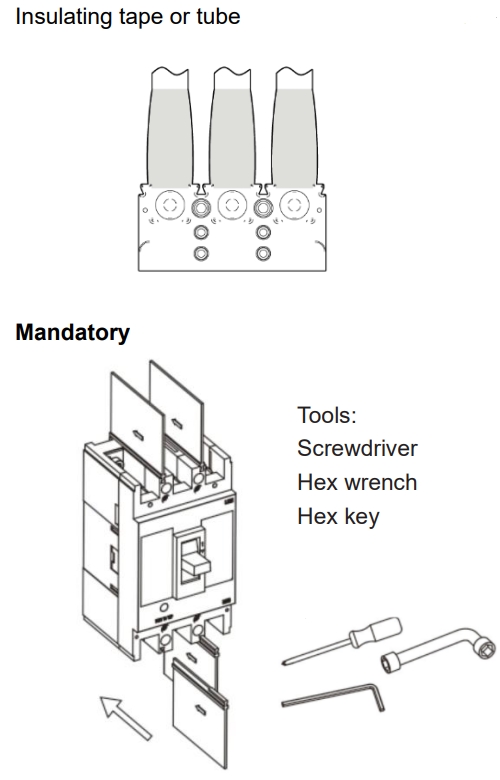 Insulating tape or tube

Mandatory

Tools:
Screwdriver
Hex wrench
Hex key