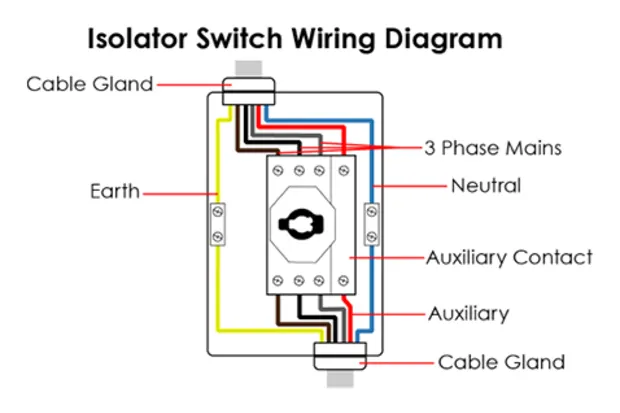 Isolator Switch Wiring Diagram

Cable Gland

3 Phase Mains

Earth

Neutral

Auxiliary Contact

Auxiliary

Cable Gland