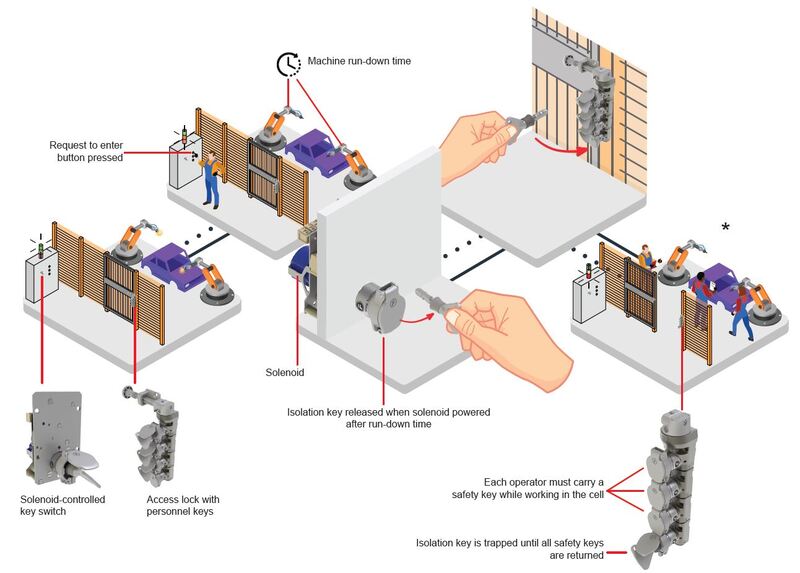 Machine run-down time

Request to enter button pressed

*

Solenoid

Isolation key released when solenoid powered after run-down time

Solenoid-controlled key switch

Access lock with personnel keys

Each operator must carry a safety key while working in the cell

Isolation key is trapped until all safety keys are returned